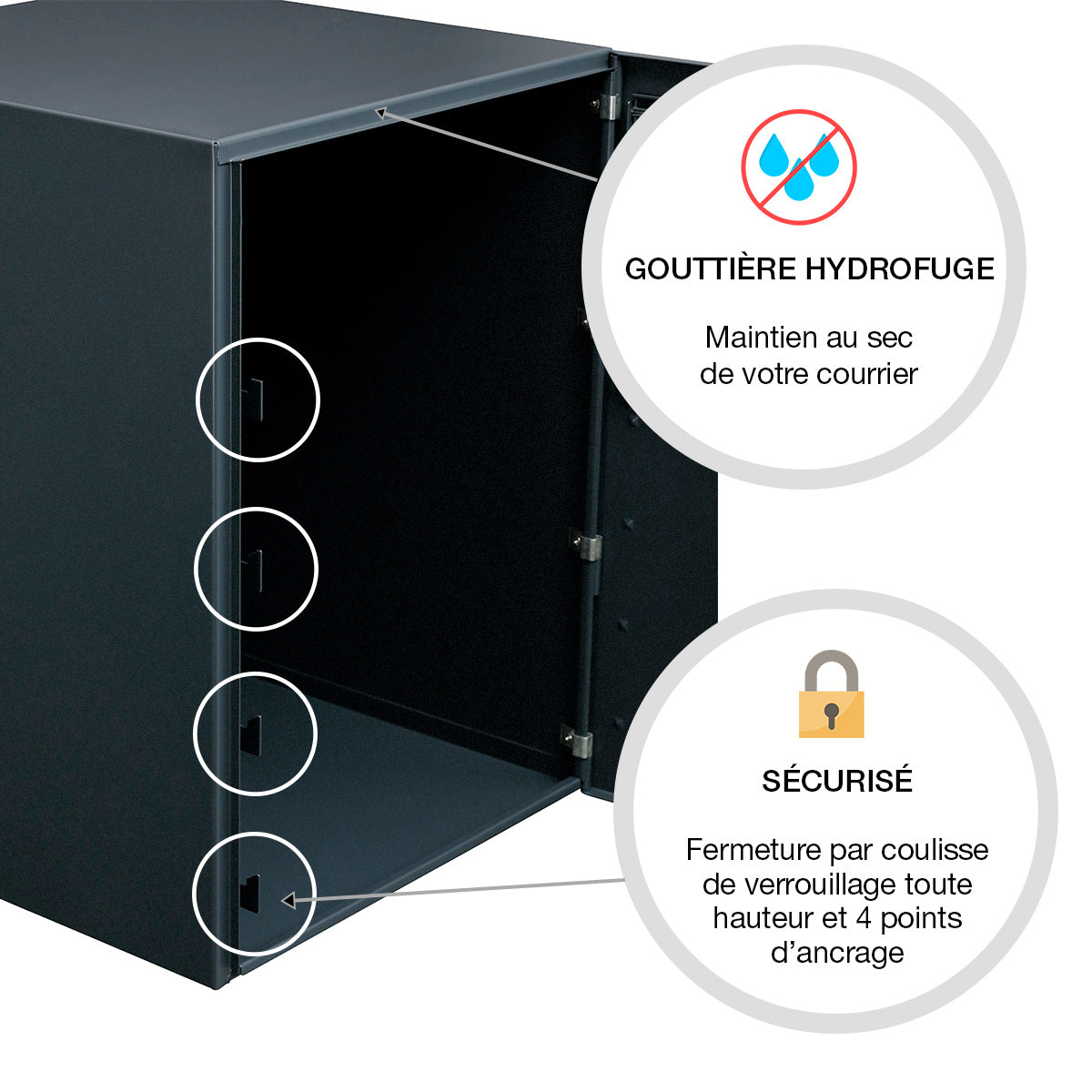 GOUTTIÈRE HYDROFUGE

Maintien au sec de votre courrier

SÉCURISÉ

Fermeture par coulisse de verrouillage toute hauteur et 4 points d'ancrage